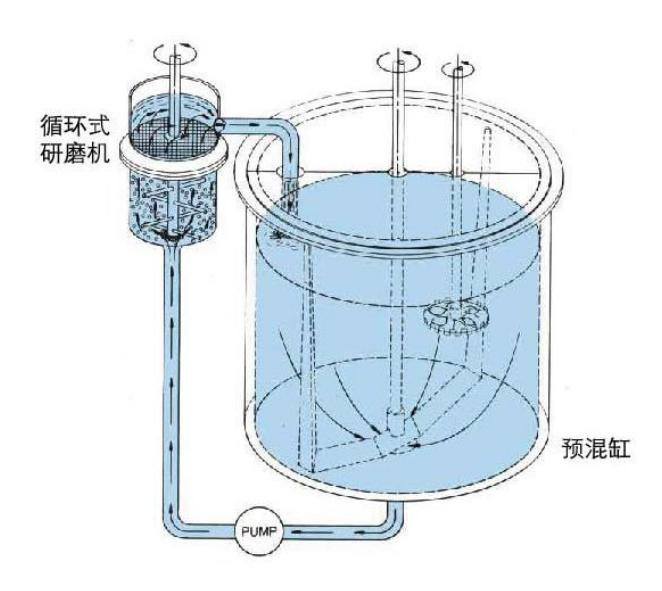 循环式
研磨机

预混缸

PUMP